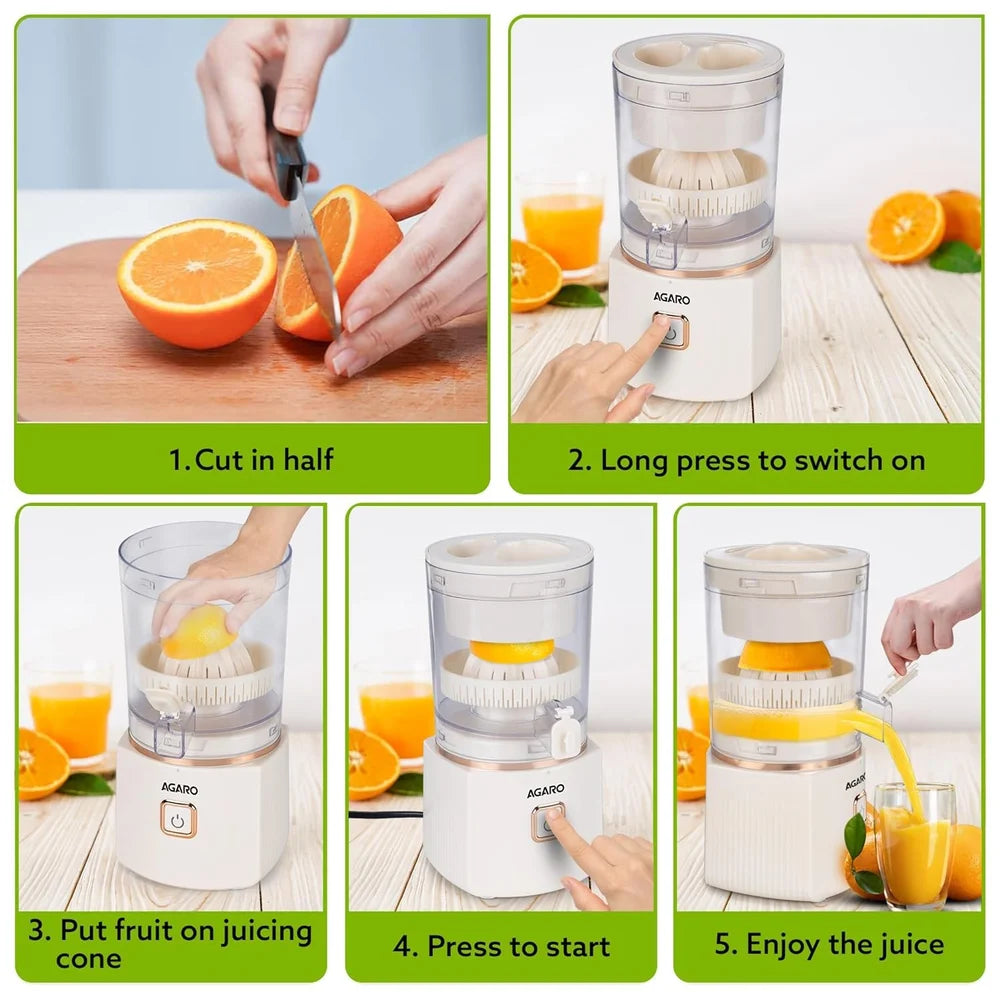 1.Cut in half

AGARO

2. Long press to switch on

AGARO

3. Put fruit on juicing cone

AGARO

4. Press to start

AGARO

5. Enjoy the juice